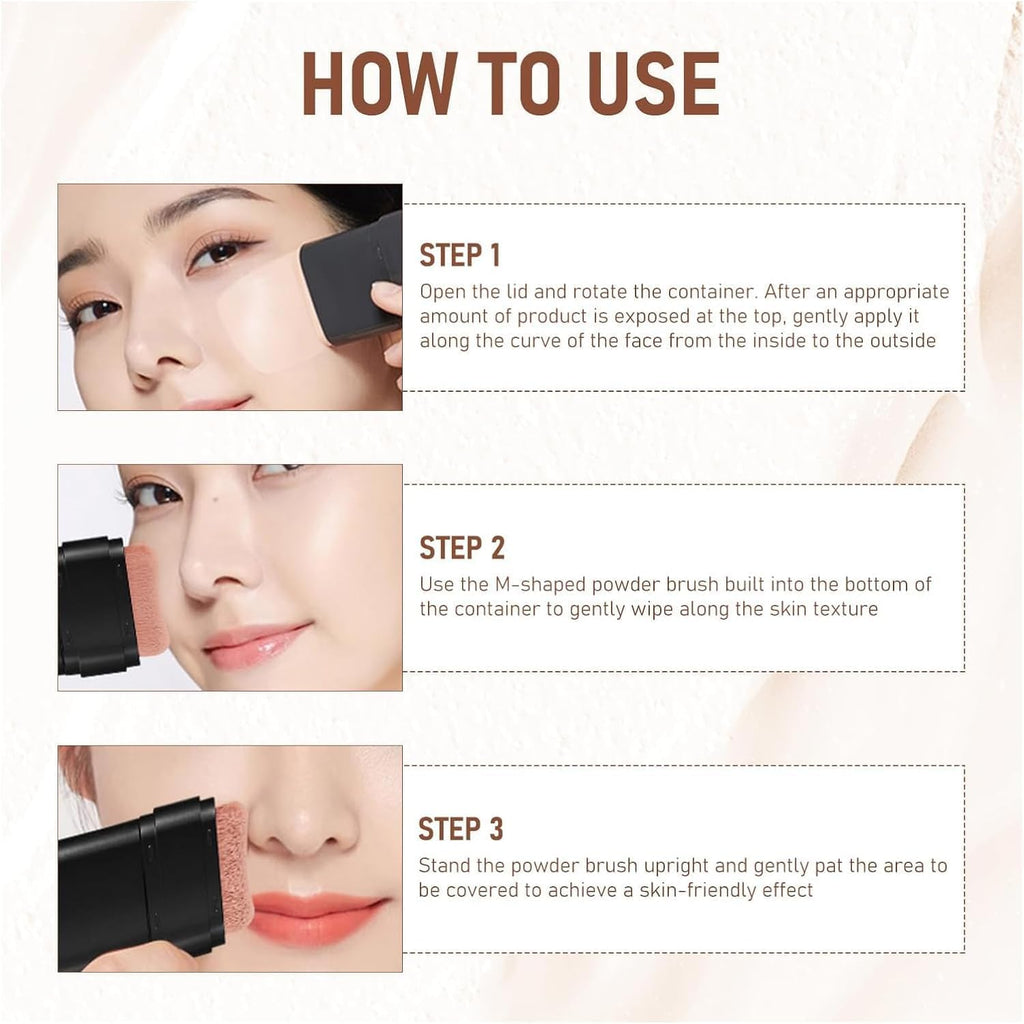 HOW TO USE

STEP 1

Open the lid and rotate the container. After an appropriate amount of product is exposed at the top, gently apply it along the curve of the face from the inside to the outside

STEP 2

Use the M-shaped powder brush built into the bottom of the container to gently wipe along the skin texture

STEP 3

Stand the powder brush upright and gently pat the area to be covered to achieve a skin-friendly effect