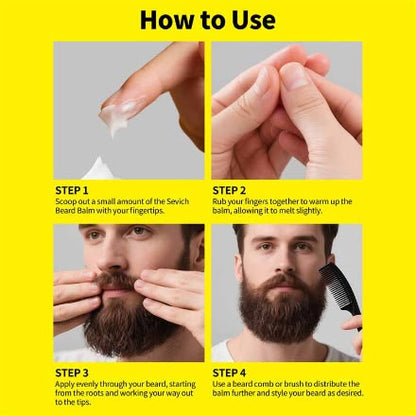 How to Use

STEP 1
Scoop out a small amount of the Sevich Beard Balm with your fingertips.

STEP 2
Rub your fingers together to warm up the balm, allowing it to melt slightly.

STEP 3
Apply evenly through your beard, starting from the roots and working your way out to the tips.

STEP 4
Use a beard comb or brush to distribute the balm further and style your beard as desired.